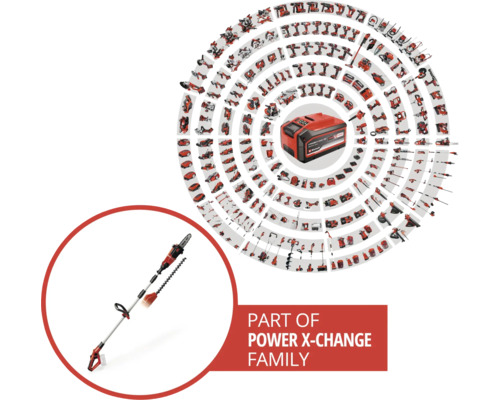 PART OF
POWER X-CHANGE
FAMILY