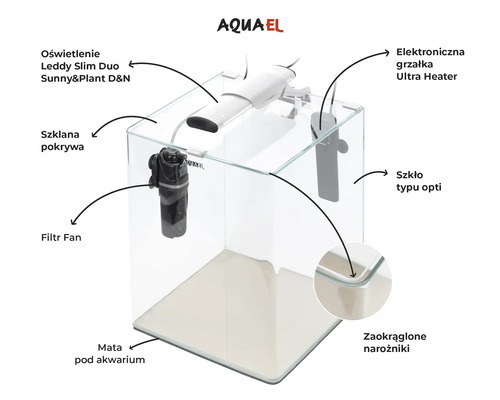 AQUAEL

Oświetlenie Leddy Slim Duo Sunny&Plant D&N

Elektroniczna grzałka Ultra Heater

Szklana pokrywa

AQUAEL

Szkło typu opti

Filtr Fan

Zaokrąglone narożniki

Mata pod akwarium