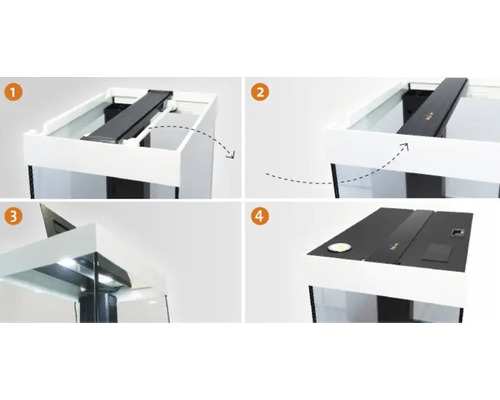 1

2

3

4