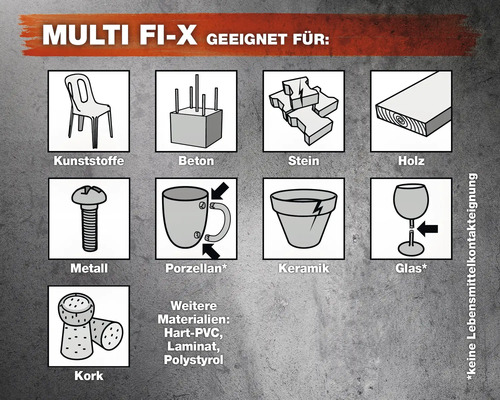 MULTI FI-X GEEIGNET FÜR:

Kunststoffe

Beton

Stein

Holz

Metall

Porzellan*

Keramik

Glas*

Kork

Weitere Materialien: Hart-PVC, Laminat, Polystyrol

*keine Lebensmittelkontakteignung