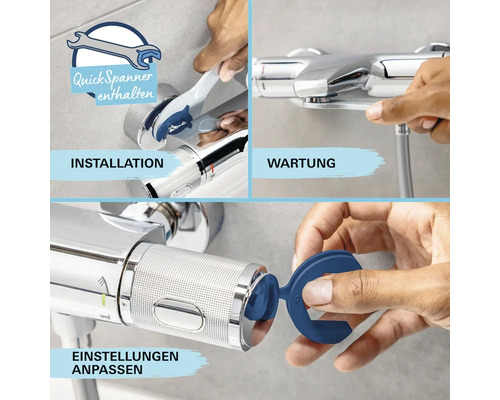 QuickSpanner enthalten

INSTALLATION

WARTUNG

EINSTELLUNGEN ANPASSEN