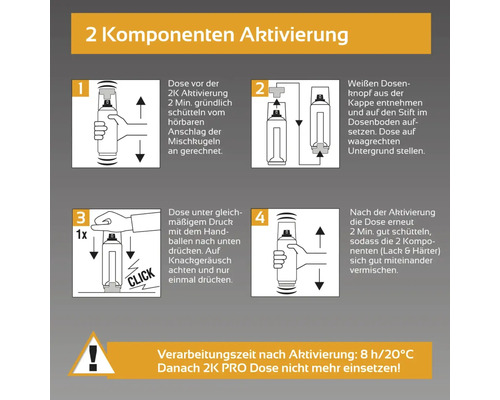 2 Komponenten Aktivierung

1

Dose vor der 2K Aktivierung 2 Min. gründlich schütteln vom hörbaren Anschlag der Mischkugeln an gerechnet.

2

Weißen Dosenknopf aus der Kappe entnehmen und auf den Stift im Dosenboden aufsetzen. Dose auf waagrechten Untergrund stellen.

3

1x

CLICK

Dose unter gleichmäßigem Druck mit dem Handballen nach unten drücken. Auf Knackgeräusch achten und nur einmal drücken.

4

Nach der Aktivierung die Dose erneut 2 Min. gut schütteln, sodass die 2 Komponenten (Lack & Härter) sich gut miteinander vermischen.

!

Verarbeitungszeit nach Aktivierung: 8 h/20°C
Danach 2K PRO Dose nicht mehr einsetzen!