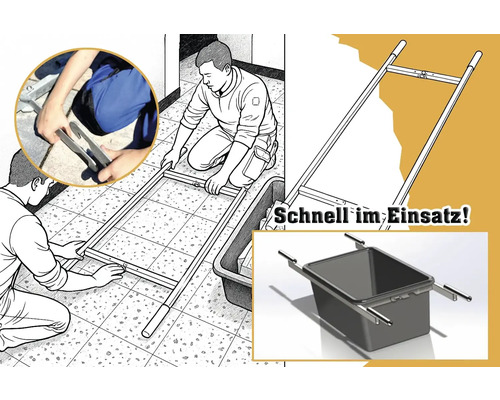 Schnell im Einsatz!