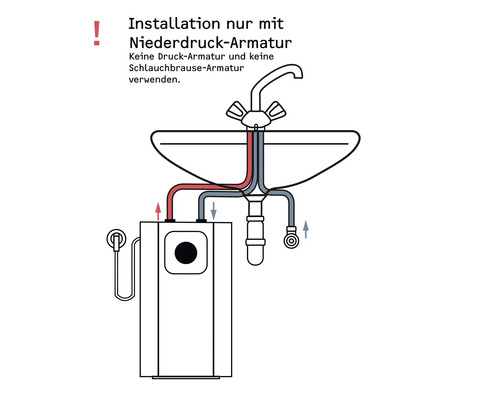 !

Installation nur mit Niederdruck-Armatur

Keine Druck-Armatur und keine Schlauchbrause-Armatur verwenden.