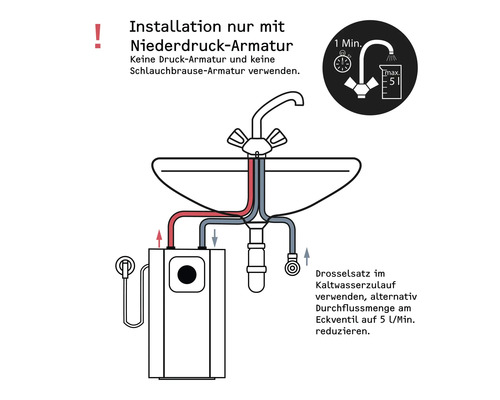 !

Installation nur mit Niederdruck-Armatur

Keine Druck-Armatur und keine Schlauchbrause-Armatur verwenden.

1 Min.

max.

5 l

Drosselsatz im Kaltwasserzulauf verwenden, alternativ Durchflussmenge am Eckventil auf 5 l/Min. reduzieren.