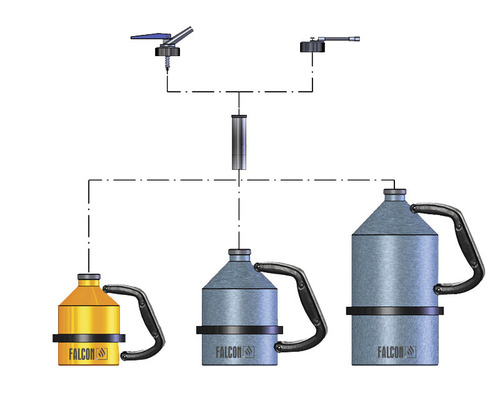 FALCON
FALCON
FALCON