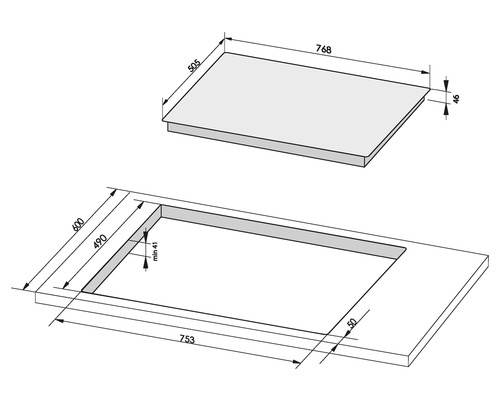 505
768
46
600
490
min 41
50
753