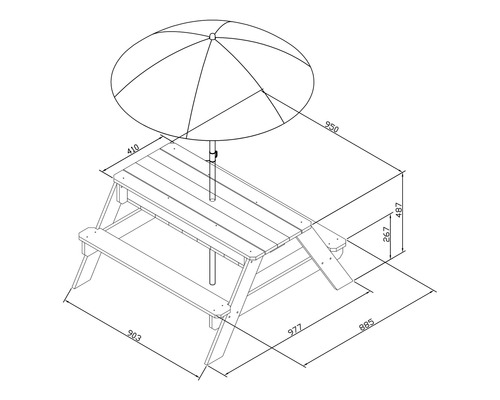 950
410
487
267
903
977
885