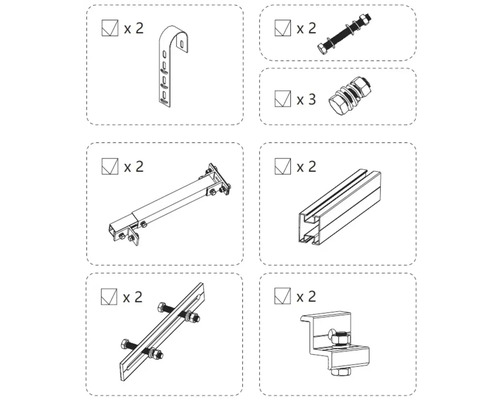 x 2

x 2

x 3

x 2

x 2

x 2

x 2