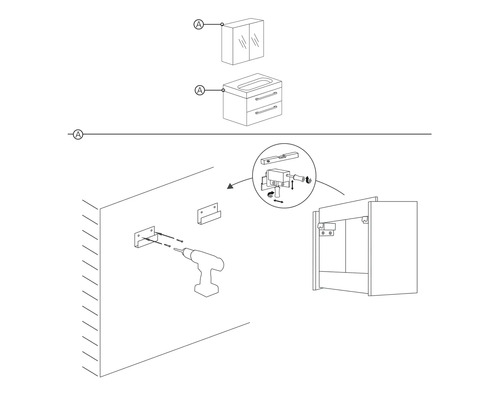 A

A

A