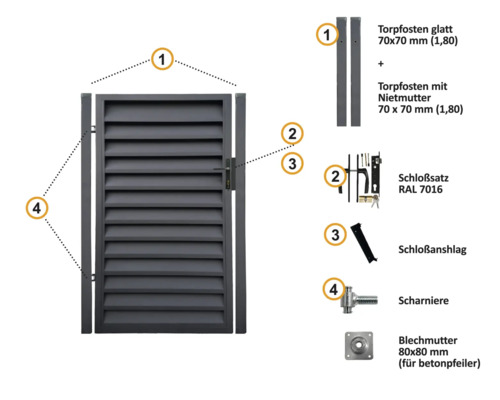 1

2

3

4

1

Torpfosten glatt
70x70 mm (1,80)

+

Torpfosten mit
Nietmutter
70 x 70 mm (1,80)

2

Schloßsatz
RAL 7016

3

Schloßanshlag

4

Scharniere

Blechmutter
80x80 mm
(für betonpfeiler)