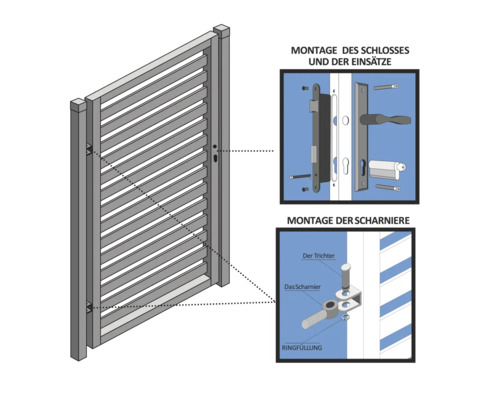 MONTAGE DES SCHLOSSES
UND DER EINSÄTZE

MONTAGE DER SCHARNIERE

Der Trichter

Das Scharnier

RINGFÜLLUNG