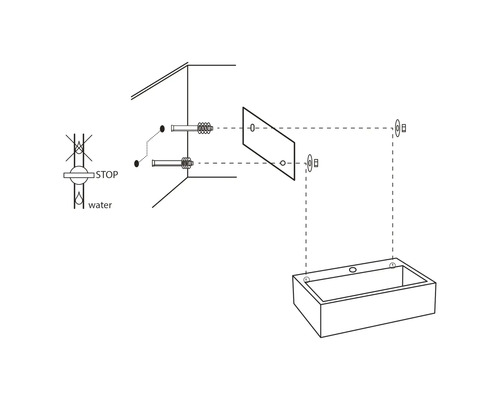 STOP
water