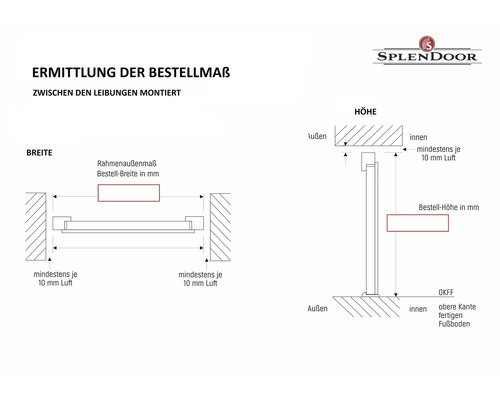 S
SPLENDOOR

ERMITTLUNG DER BESTELLMAß

ZWISCHEN DEN LEIBUNGEN MONTIERT

BREITE

Rahmenaußenmaß
Bestell-Breite in mm

mindestens je
10 mm Luft

mindestens je
10 mm Luft

HÖHE

Außen

innen

mindestens je
10 mm Luft

Bestell-Höhe in mm

OKFF

Außen

innen

obere Kante
fertigen
Fußboden