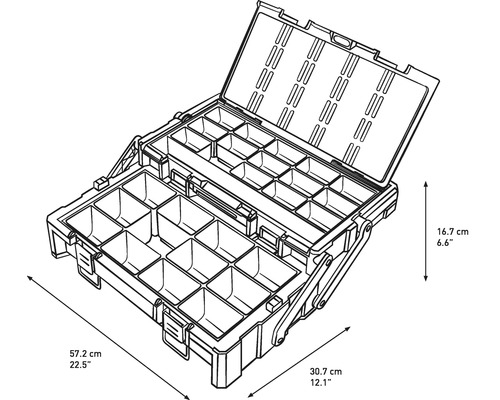 16.7 cm
6.6"

57.2 cm
22.5"

30.7 cm
12.1"