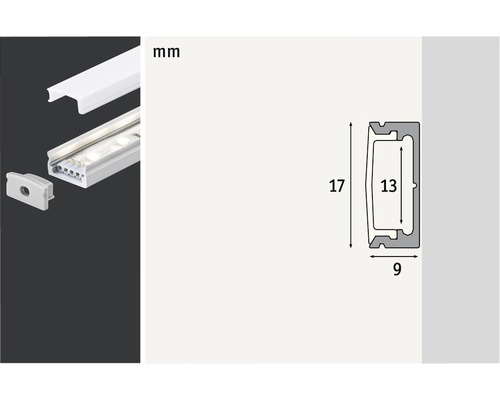 mm

17

13

9