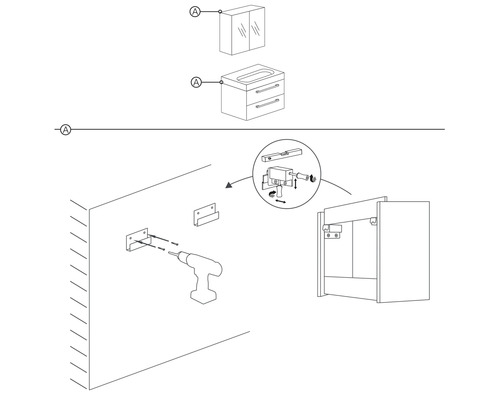 A

A

A