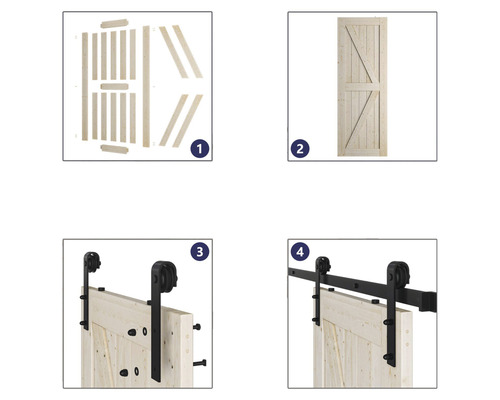 1

2

3

4