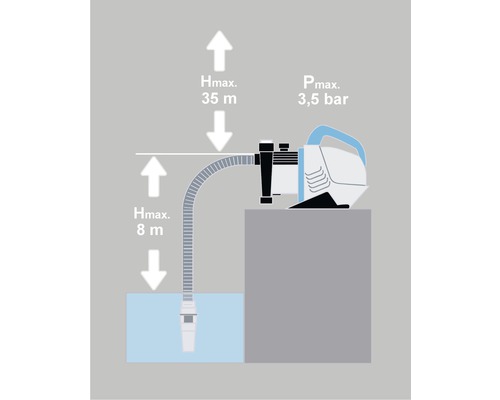 Hmax.
35 m

Pmax.
3,5 bar

Hmax.
8 m