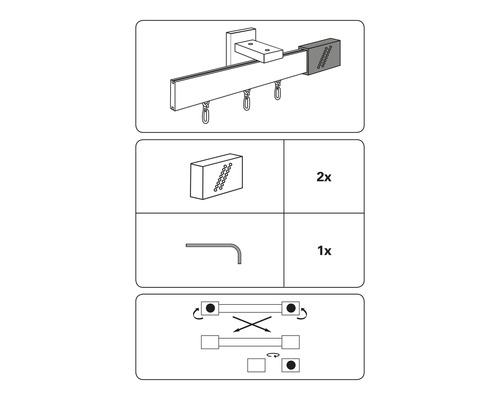 2x

1x