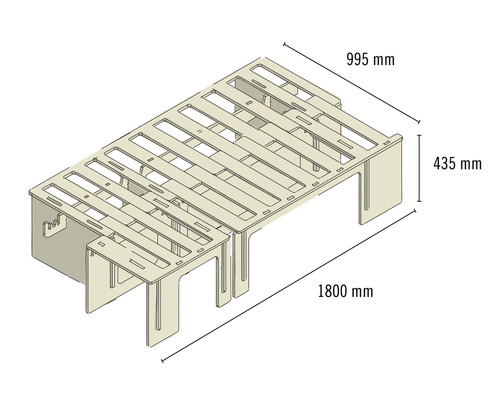 995 mm

435 mm

1800 mm