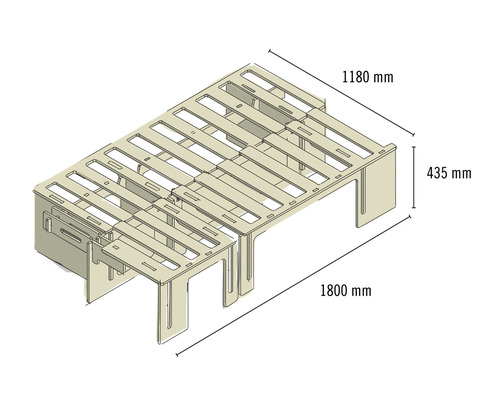 1180 mm

435 mm

1800 mm