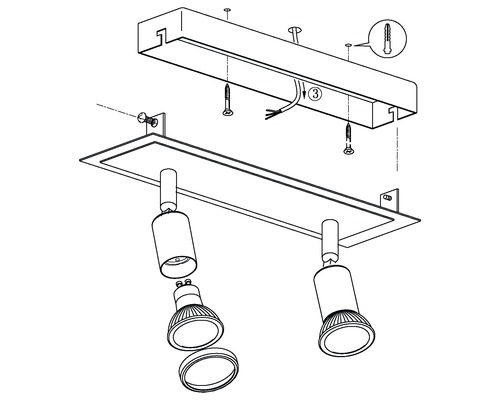 ③