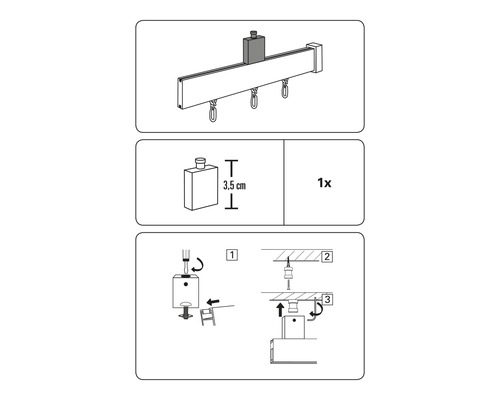 3,5 cm

1x

1

2

3