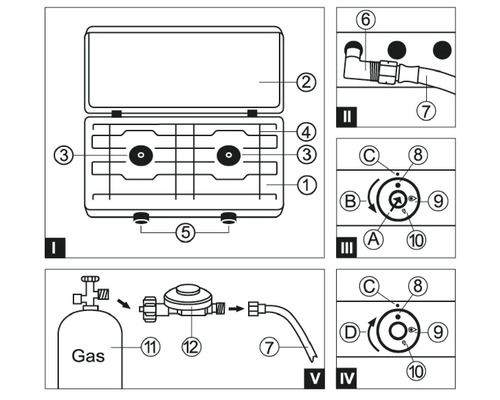 2
4
3
3
1
5
I

6
7
II

C
8
B
9
A
10
III

Gas
11
12
7
V

C
8
D
9
10
IV