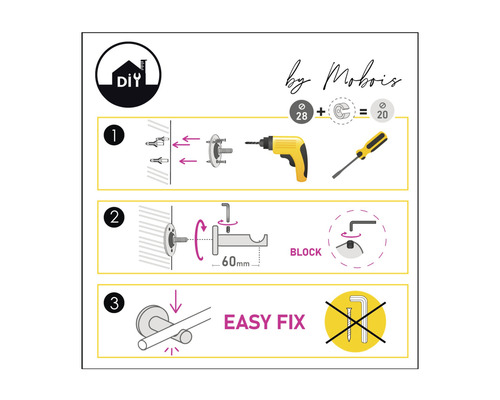 DIY

by Mobois

⌀ 28 + = ⌀ 20

1

2

60mm

BLOCK

3

EASY FIX