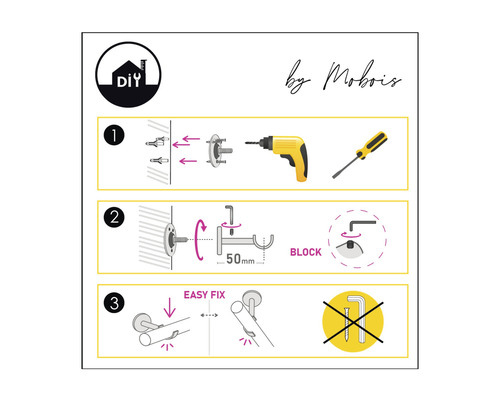 DIY

by Mobois

1

2

50mm

BLOCK

3

EASY FIX