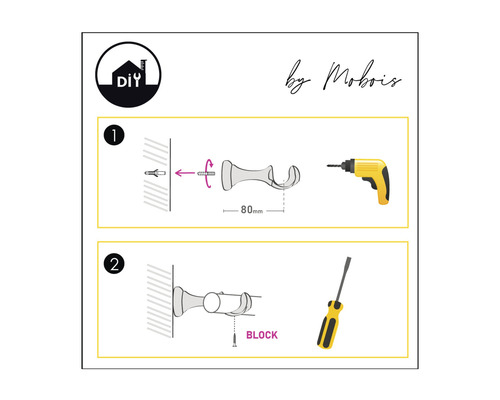 DIY

by Mobois

1

80mm

2

BLOCK