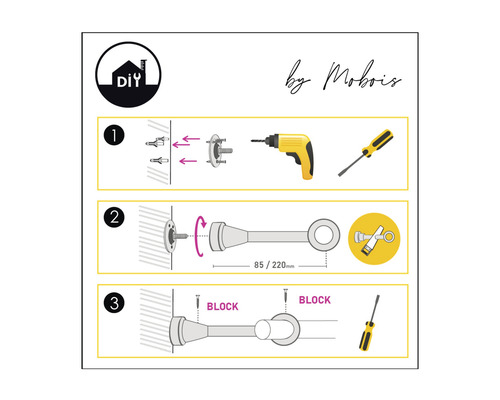 DIY

by Mobois

1

2

85 / 220mm

3

BLOCK

BLOCK