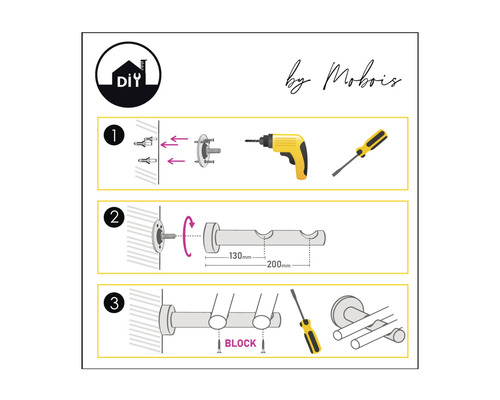 DIY

by Mobois

1

2

130mm

200mm

3

BLOCK