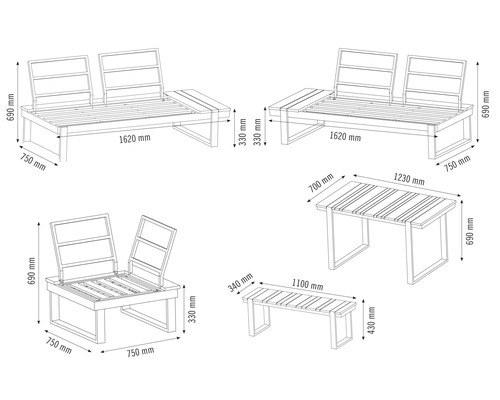 690 mm
1620 mm
330 mm
750 mm
330 mm
1620 mm
690 mm
750 mm
700 mm
1230 mm
690 mm
690 mm
330 mm
750 mm
750 mm
340 mm
1100 mm
430 mm