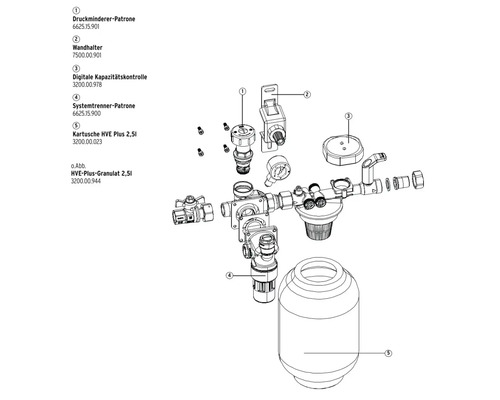 1
Druckminderer-Patrone
6625.15.901

2
Wandhalter
7500.00.901

3
Digitale Kapazitätskontrolle
3200.00.978

4
Systemtrenner-Patrone
6625.15.900

5
Kartusche HVE Plus 2,5l
3200.00.023

o.Abb.
HVE-Plus-Granulat 2,5l
3200.00.944

1
2
3
4
5