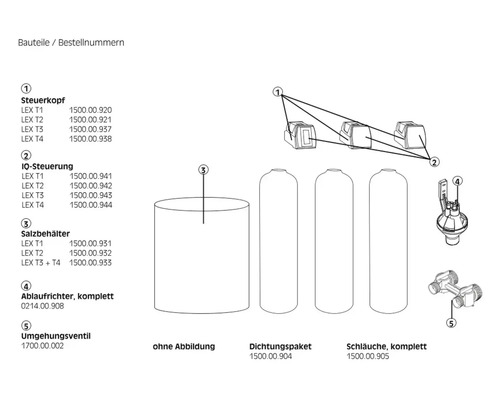 Bauteile / Bestellnummern

①
**Steuerkopf**
LEX T1 1500.00.920
LEX T2 1500.00.921
LEX T3 1500.00.937
LEX T4 1500.00.938

②
**IQ-Steuerung**
LEX T1 1500.00.941
LEX T2 1500.00.942
LEX T3 1500.00.943
LEX T4 1500.00.944

③
**Salzbehälter**
LEX T1 1500.00.931
LEX T2 1500.00.932
LEX T3 + T4 1500.00.933

④
**Ablaufrichter, komplett**
0214.00.908

⑤
**Umgehungsventil**
1700.00.002

1
2
3
4
5

**ohne Abbildung**

**Dichtungspaket**
1500.00.904

**Schläuche, komplett**
1500.00.905