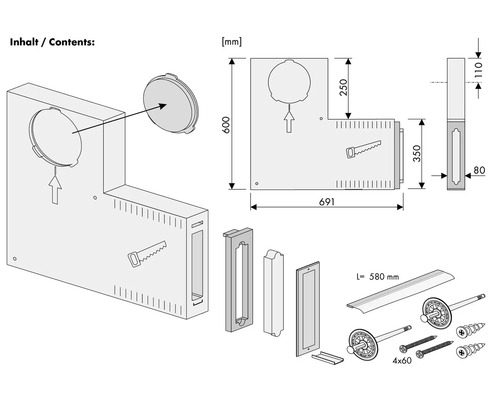 Inhalt / Contents:

[mm]

600

250

350

691

110

80

L= 580 mm

4x60