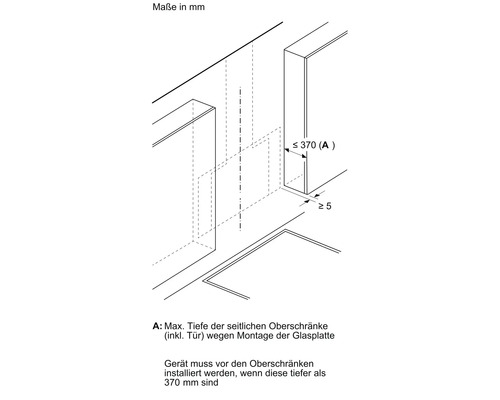 Maße in mm

≤ 370 (A )

≥ 5

A: Max. Tiefe der seitlichen Oberschränke (inkl. Tür) wegen Montage der Glasplatte

Gerät muss vor den Oberschränken installiert werden, wenn diese tiefer als 370 mm sind