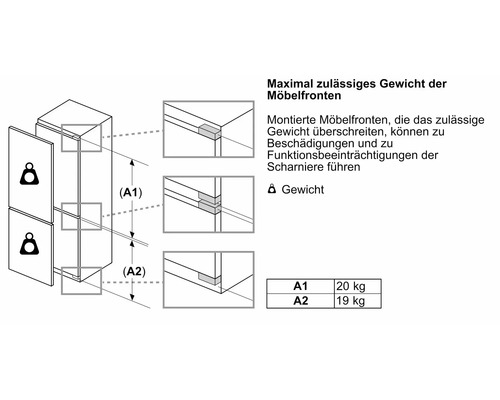 (A1)

(A2)

Maximal zulässiges Gewicht der Möbelfronten

Montierte Möbelfronten, die das zulässige Gewicht überschreiten, können zu Beschädigungen und zu Funktionsbeeinträchtigungen der Scharniere führen

Gewicht

| A1 | 20 kg |
|---|---|
| A2 | 19 kg |