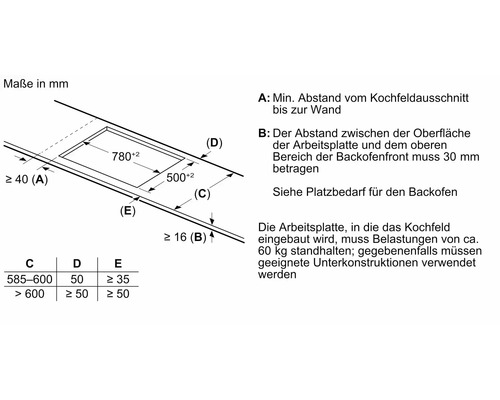 Maße in mm

(D)

$780^{+2}$

$500^{+2}$

≥ 40 (A)

(C)

(E)

≥ 16 (B)

| C | D | E |
|---|---|---|
| 585–600 | 50 | ≥ 35 |
| > 600 | ≥ 50 | ≥ 50 |

A: Min. Abstand vom Kochfeldausschnitt bis zur Wand

B: Der Abstand zwischen der Oberfläche der Arbeitsplatte und dem oberen Bereich der Backofenfront muss 30 mm betragen

Siehe Platzbedarf für den Backofen

Die Arbeitsplatte, in die das Kochfeld eingebaut wird, muss Belastungen von ca. 60 kg standhalten; gegebenenfalls müssen geeignete Unterkonstruktionen verwendet werden