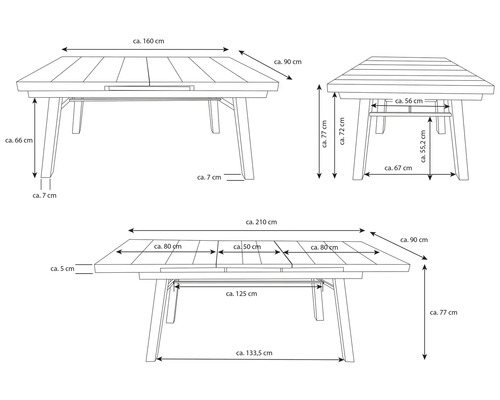 ca. 160 cm
ca. 90 cm
ca. 66 cm
ca. 7 cm
ca. 7 cm
ca. 77 cm
ca. 72 cm
ca. 56 cm
ca. 55,2 cm
ca. 67 cm
ca. 210 cm
ca. 90 cm
ca. 80 cm
ca. 50 cm
ca. 80 cm
ca. 5 cm
ca. 125 cm
ca. 77 cm
ca. 133,5 cm