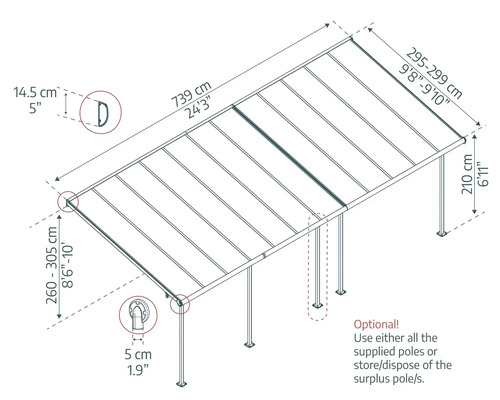 14.5 cm
5"

739 cm
24'3"

295-299 cm
9'8"-9'10"

210 cm
6'11"

260 - 305 cm
8'6"-10'

5 cm
1.9"

Optional!
Use either all the supplied poles or store/dispose of the surplus pole/s.