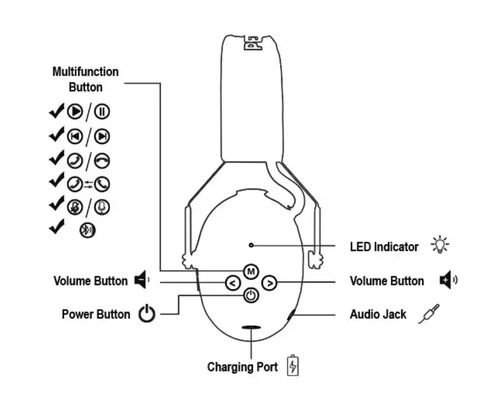 Multifunction Button

LED Indicator

M

Volume Button

<

>

Volume Button

Power Button

Audio Jack

Charging Port