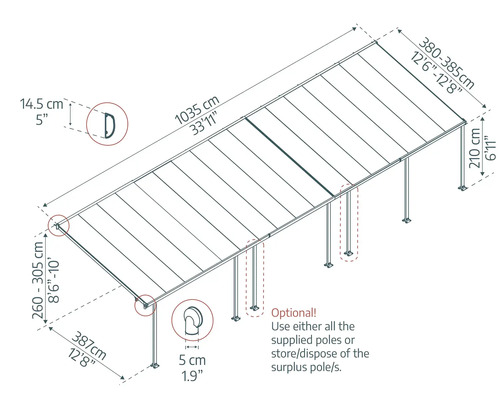 14.5 cm
5"

1035 cm
33'11"

380-385cm
12'6"-12'8"

210 cm
6'11"

260 - 305 cm
8'6"-10'

387cm
12'8"

5 cm
1.9"

Optional!
Use either all the supplied poles or store/dispose of the surplus pole/s.