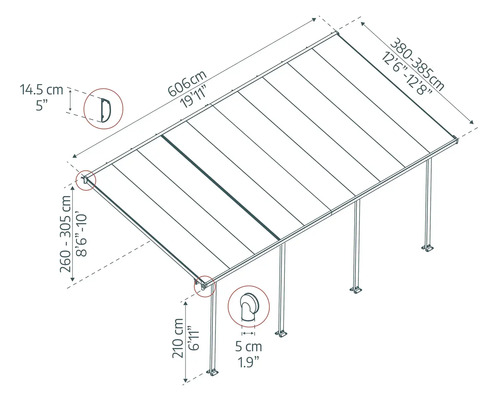 14.5 cm
5"

606cm
19'11"

380-385cm
12'6"-12'8"

260 - 305 cm
8'6"-10'

210 cm
6'11"

5 cm
1.9"