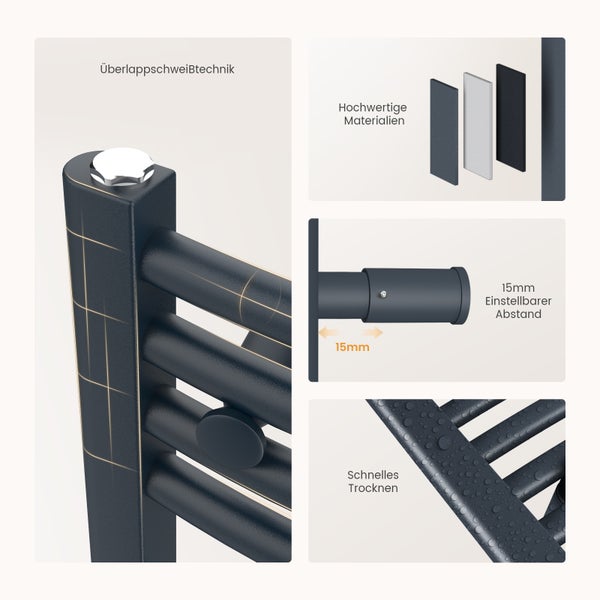 ÜberlappschweiBtechnik

Hochwertige Materialien

15mm

15mm Einstellbarer Abstand

Schnelles Trocknen