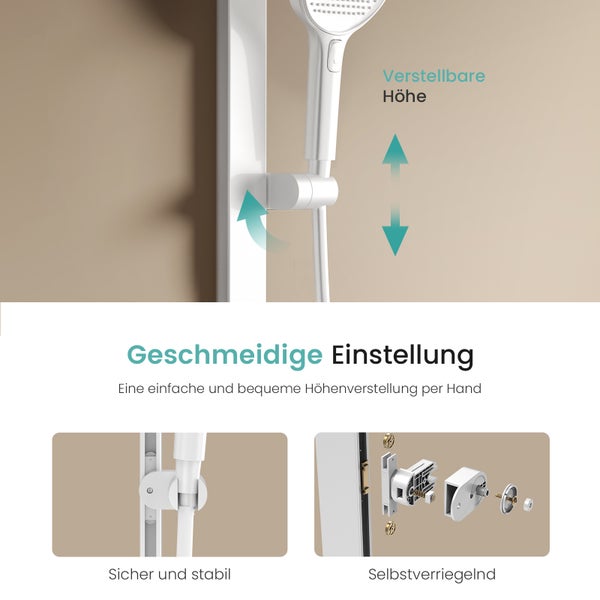 Verstellbare
Höhe

Geschmeidige Einstellung

Eine einfache und bequeme Höhenverstellung per Hand

Sicher und stabil

Selbstverriegelnd