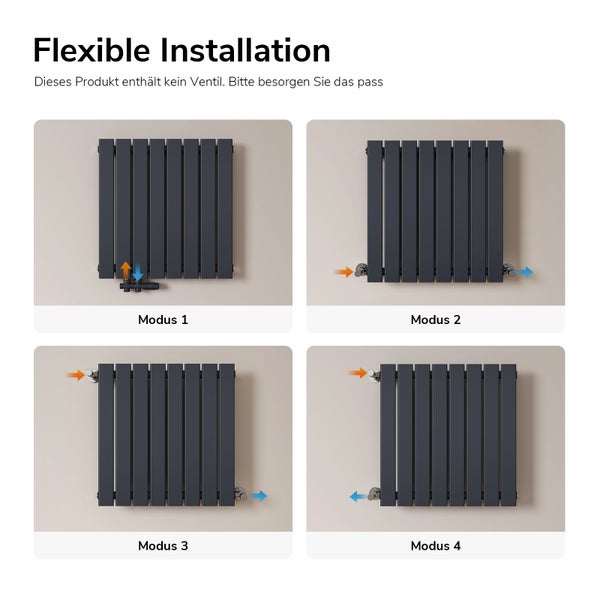 Flexible Installation

Dieses Produkt enthält kein Ventil. Bitte besorgen Sie das pass

Modus 1

Modus 2

Modus 3

Modus 4