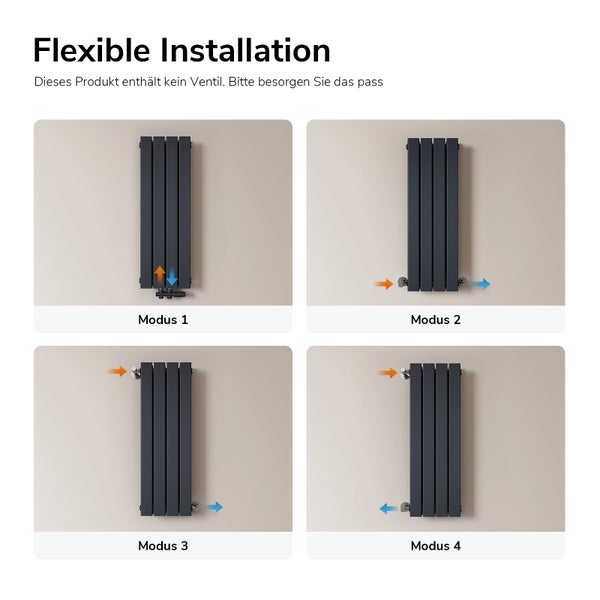 Flexible Installation

Dieses Produkt enthält kein Ventil. Bitte besorgen Sie das pass

Modus 1

Modus 2

Modus 3

Modus 4